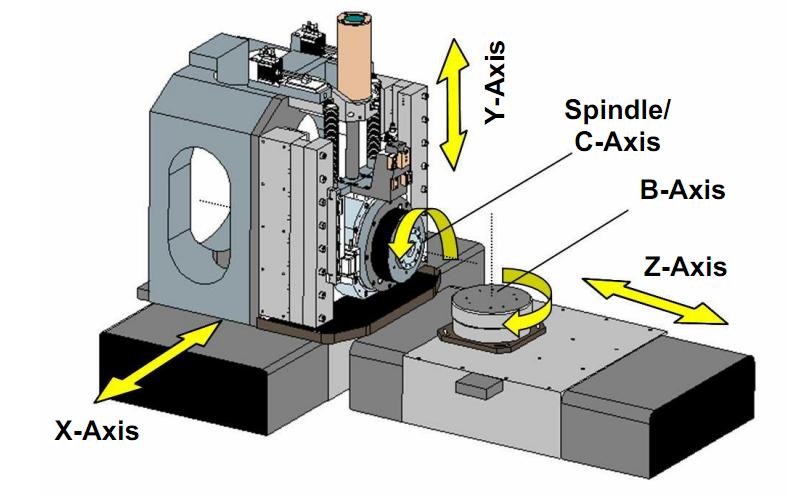 Y-Axis

Spindle/
C-Axis

B-Axis

Z-Axis

X-Axis